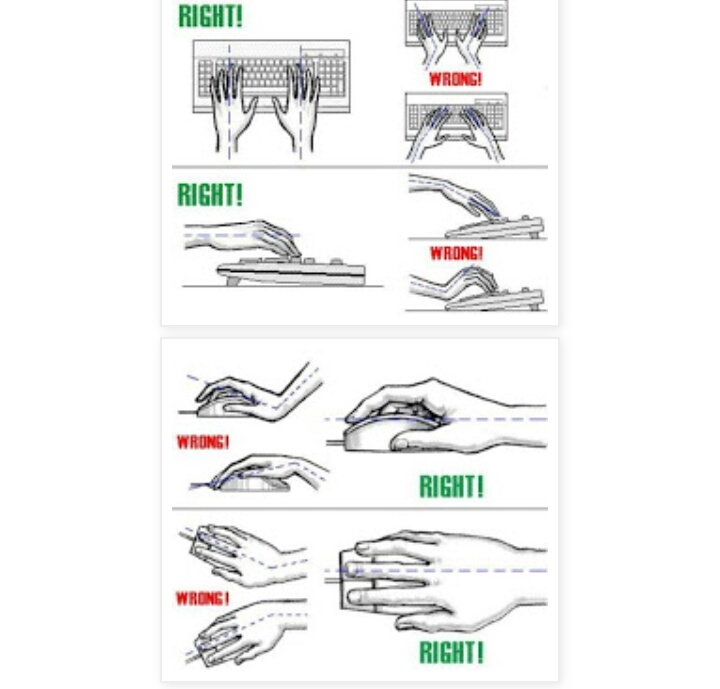 RIGHT!

WRONG!

RIGHT!

WRONG!

WRONG!

RIGHT!

WRONG!

RIGHT!